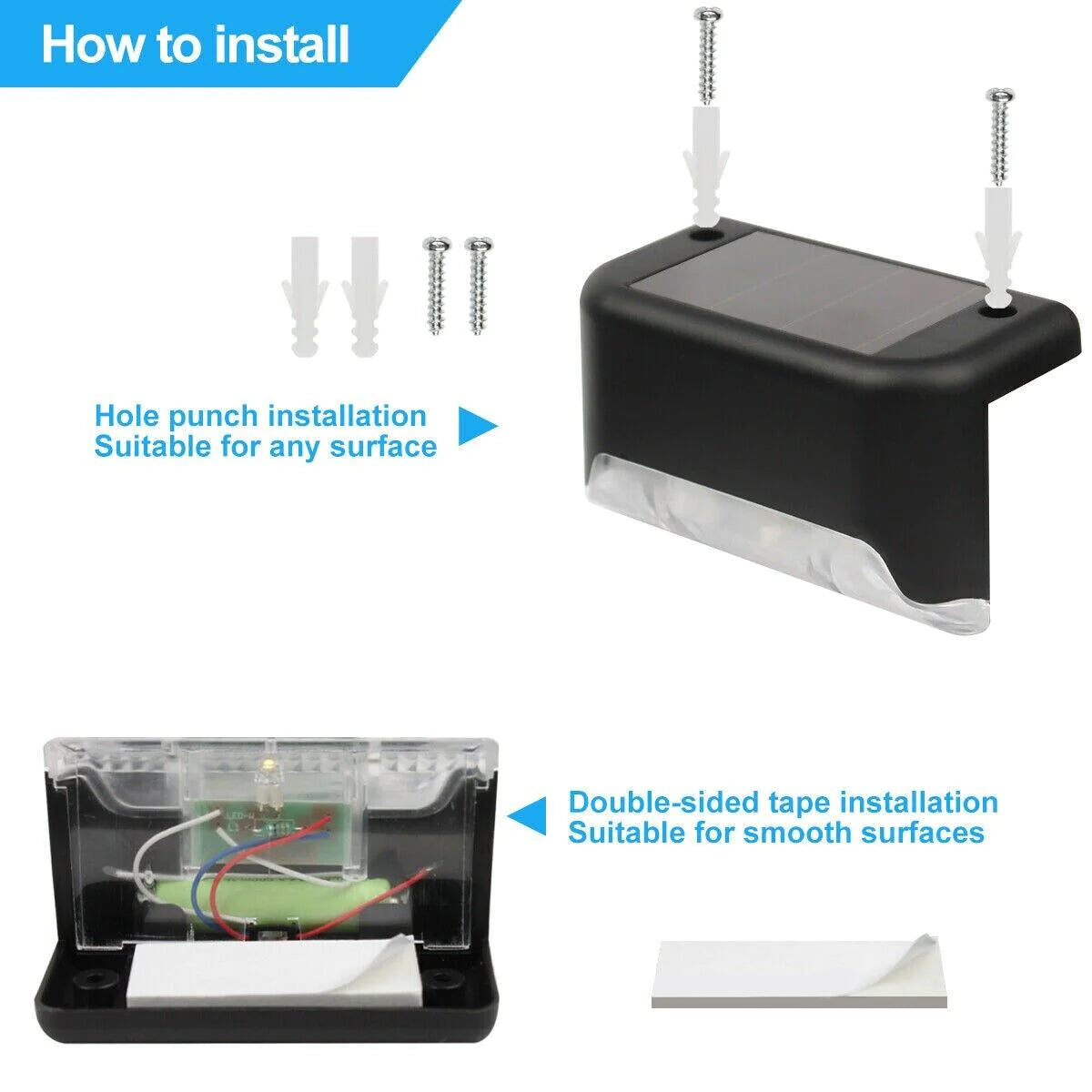 How to install

Hole punch installation
Suitable for any surface

Double-sided tape installation
Suitable for smooth surfaces